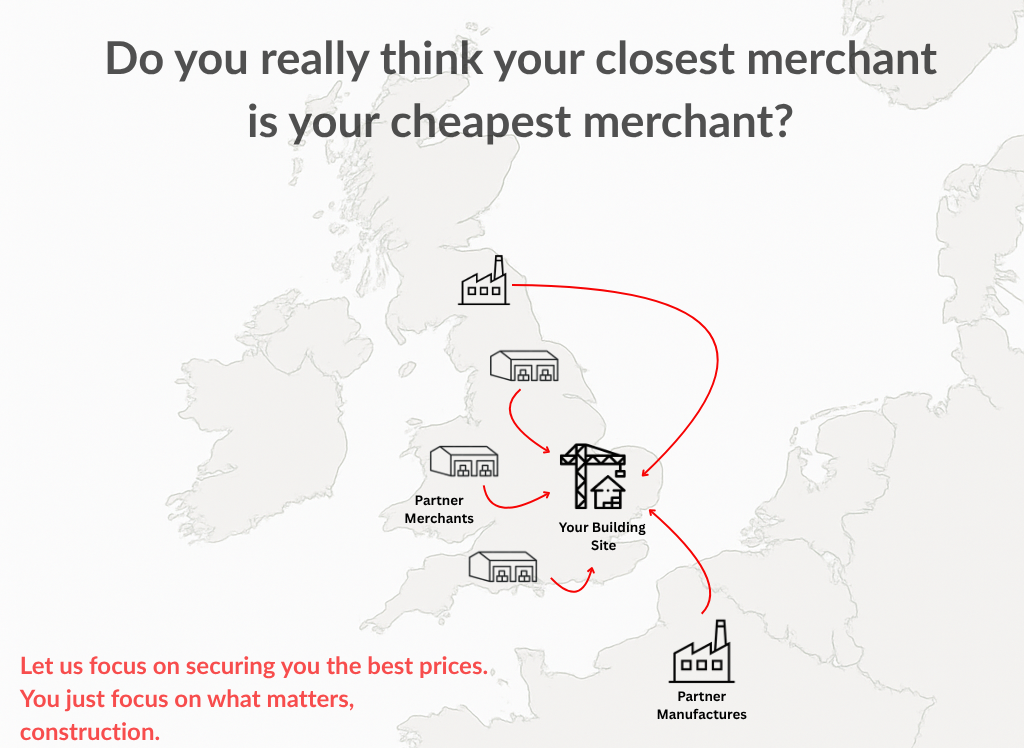 Do you really think your closest merchant is your cheapest merchant?

Partner Merchants

Your Building Site

Partner Manufactures

Let us focus on securing you the best prices. You just focus on what matters, construction.